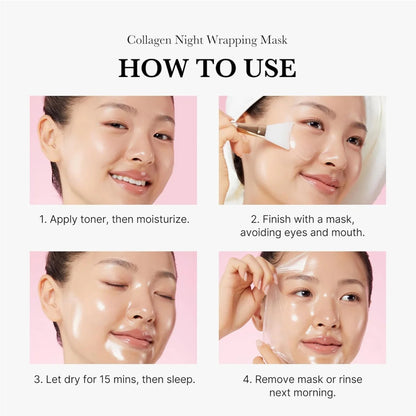 Collagen Night Wrapping Mask

HOW TO USE

1. Apply toner, then moisturize.

2. Finish with a mask, avoiding eyes and mouth.

3. Let dry for 15 mins, then sleep.

4. Remove mask or rinse next morning.